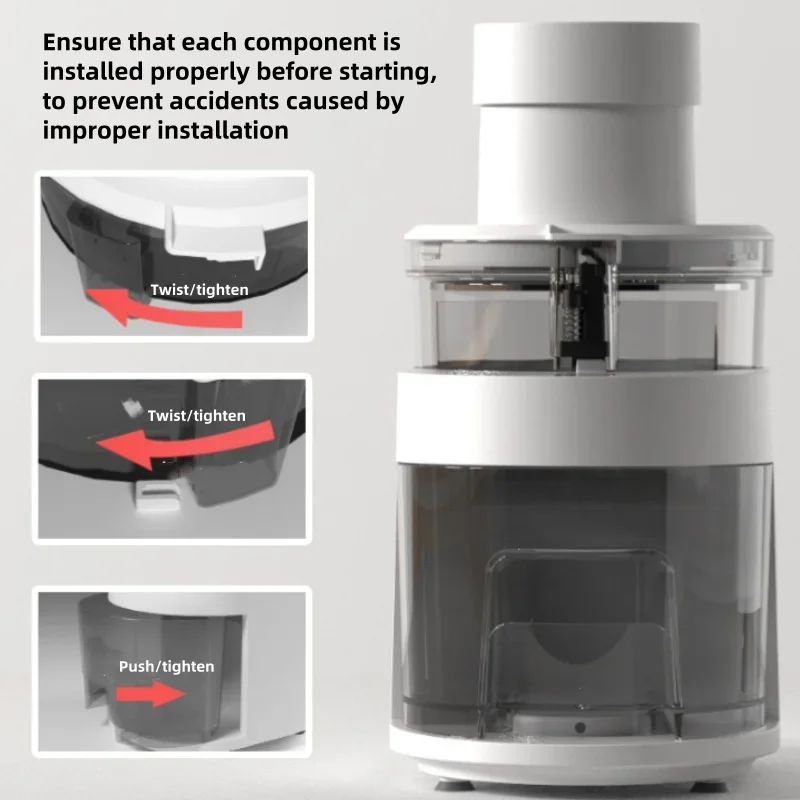 Ensure that each component is installed properly before starting, to prevent accidents caused by improper installation

Twist/tighten

Twist/tighten

Push/tighten